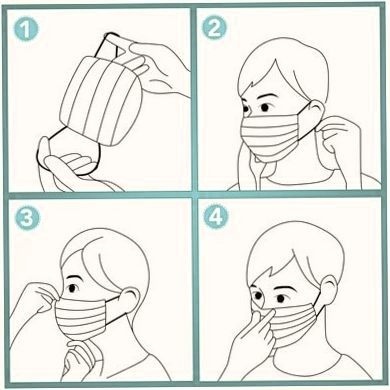 1

2

3

4